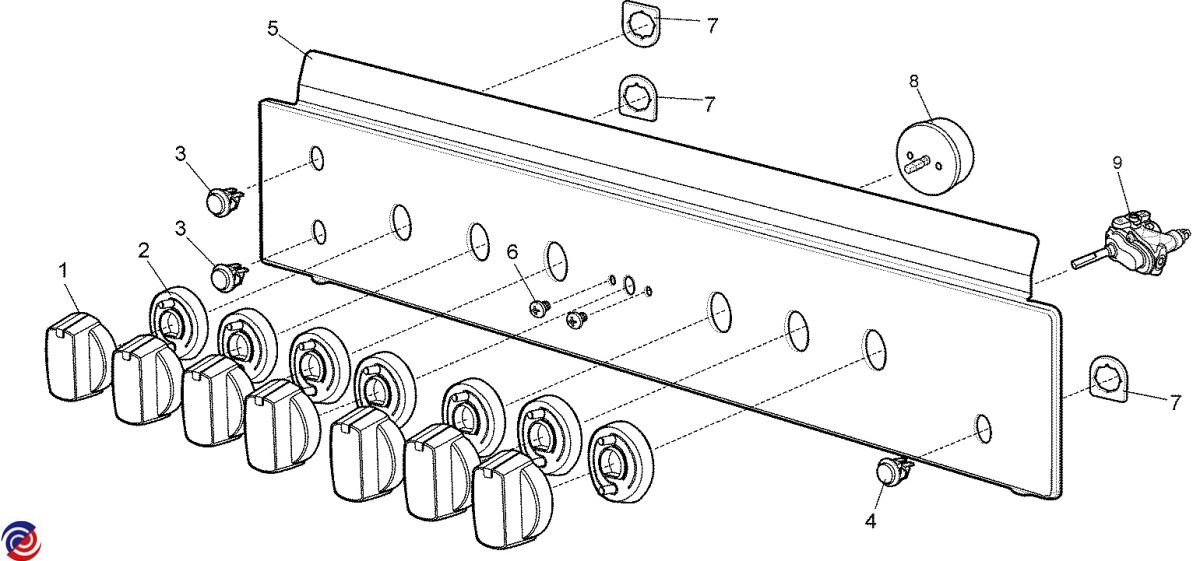 5
7
7
8
3
9
3
2
6
1
7
4